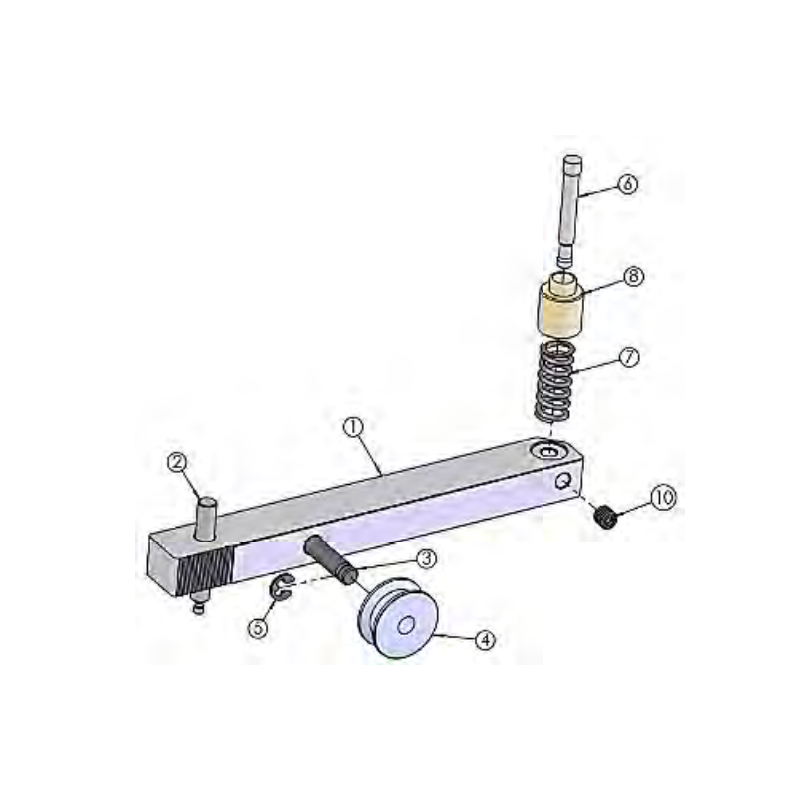 6
8
7
1
2
10
3
5
4