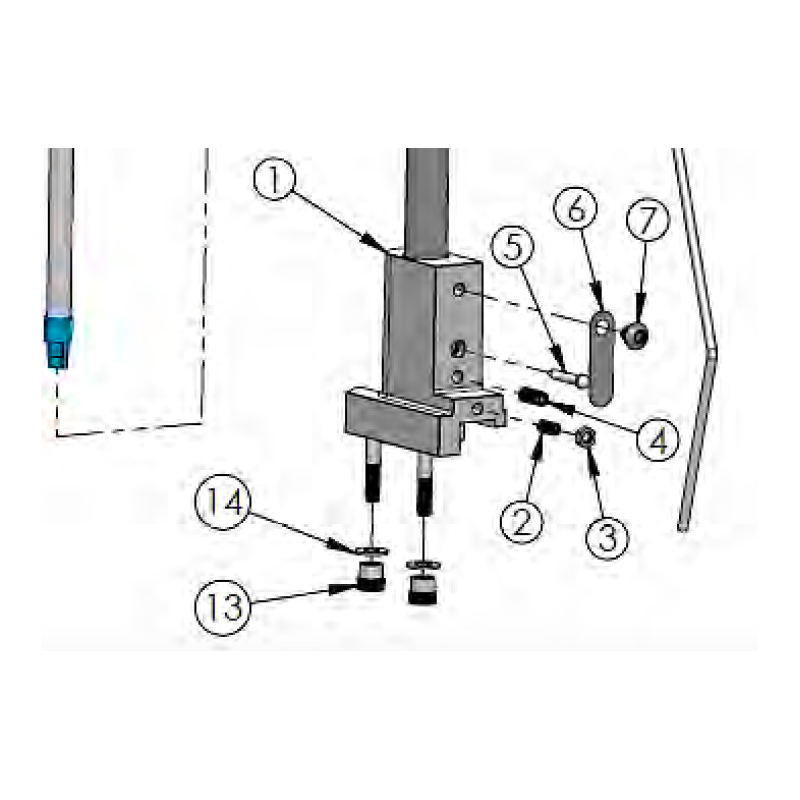 1
6
7
5
4
2
3
14
13