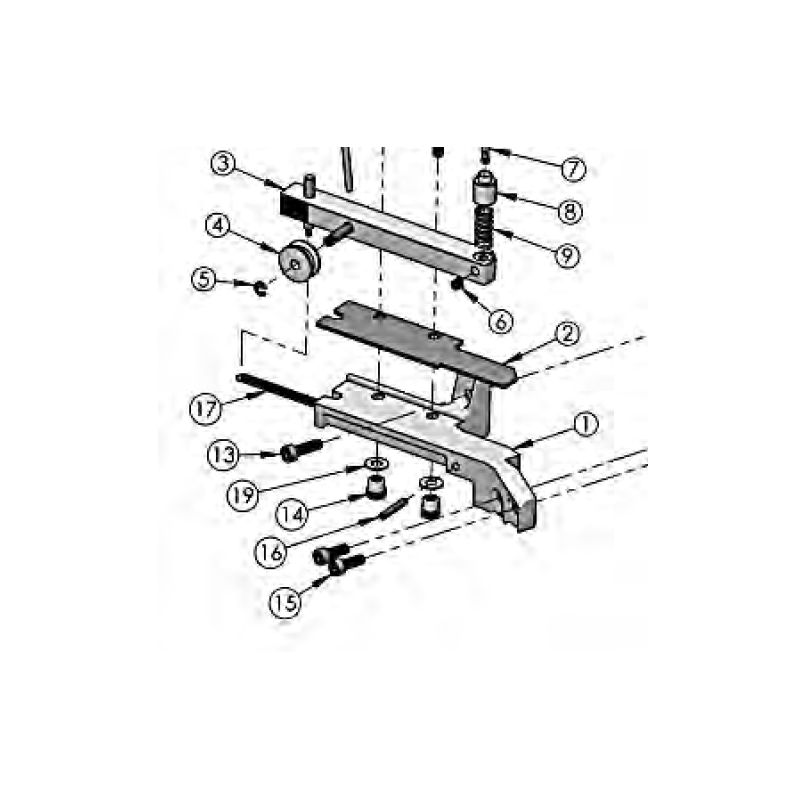 3
7
8
4
9
5
6
2
17
1
13
19
14
16
15