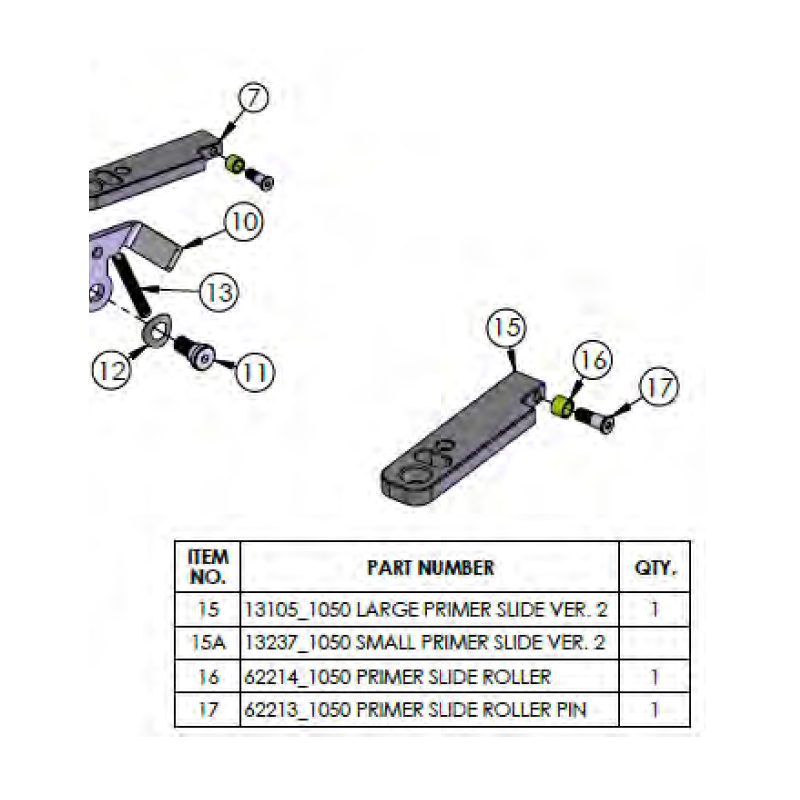 7

10

13

12

11

15

16

17

| ITEM NO. | PART NUMBER | QTY. |
|---|---|---|
| 15 | 13105_1050 LARGE PRIMER SLIDE VER. 2 | 1 |
| 15A | 13237_1050 SMALL PRIMER SLIDE VER. 2 | |
| 16 | 62214_1050 PRIMER SLIDE ROLLER | 1 |
| 17 | 62213_1050 PRIMER SLIDE ROLLER PIN | 1 |