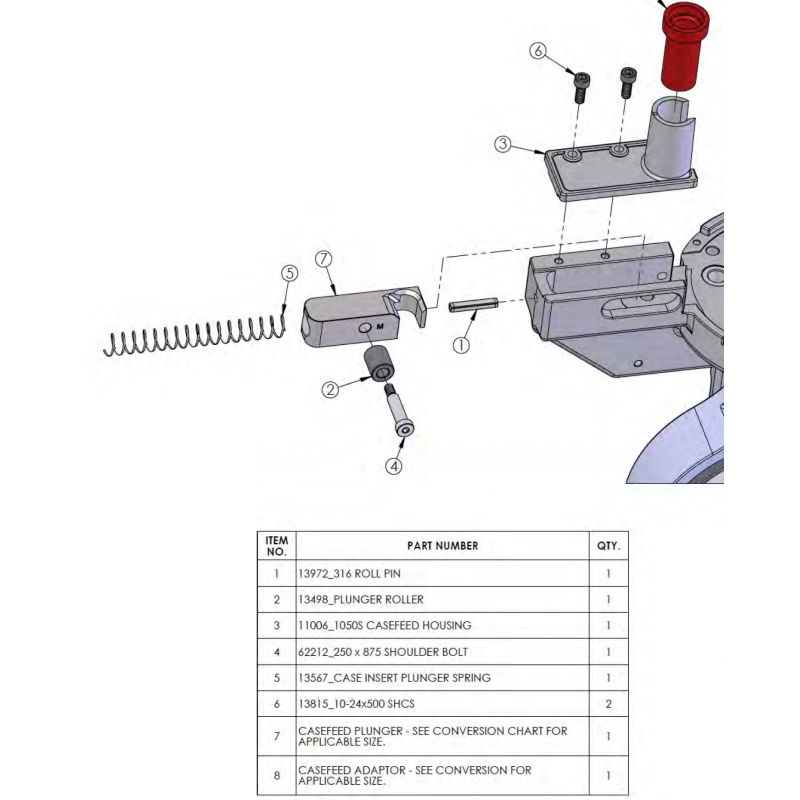 6

3

7

5

M

1

2

4

| ITEM NO. | PART NUMBER | QTY. |
|---|---|---|
| 1 | 13972_316 ROLL PIN | 1 |
| 2 | 13498_PLUNGER ROLLER | 1 |
| 3 | 11006_1050S CASEFEED HOUSING | 1 |
| 4 | 62212_250 x 875 SHOULDER BOLT | 1 |
| 5 | 13567_CASE INSERT PLUNGER SPRING | 1 |
| 6 | 13815_10-24x500 SHCS | 2 |
| 7 | CASEFEED PLUNGER - SEE CONVERSION CHART FOR APPLICABLE SIZE. | 1 |
| 8 | CASEFEED ADAPTOR - SEE CONVERSION FOR APPLICABLE SIZE. | 1 |