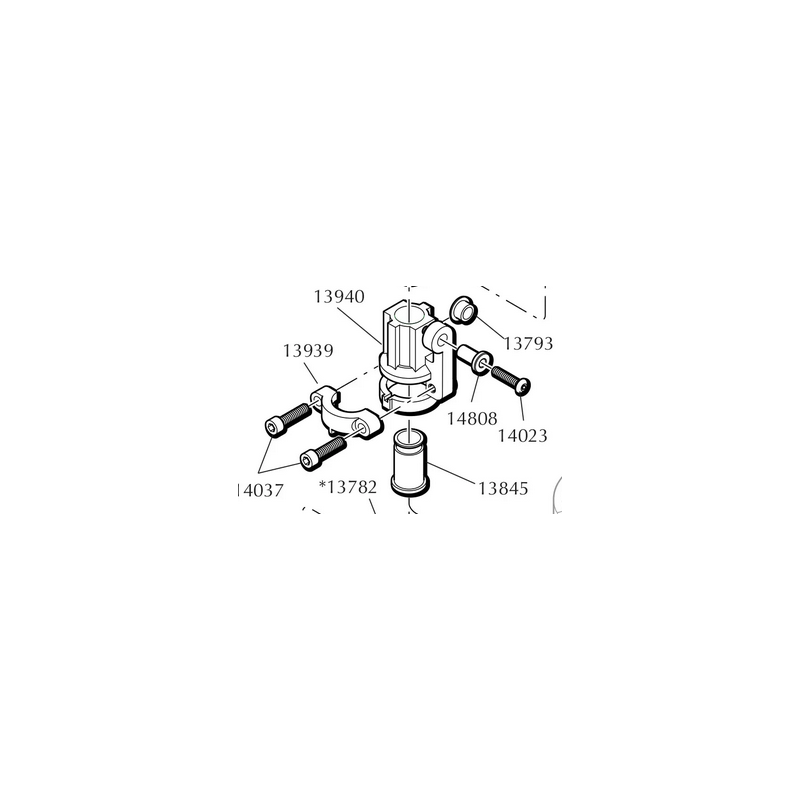 13940
13793
13939
14808
14023
14037
*13782
13845