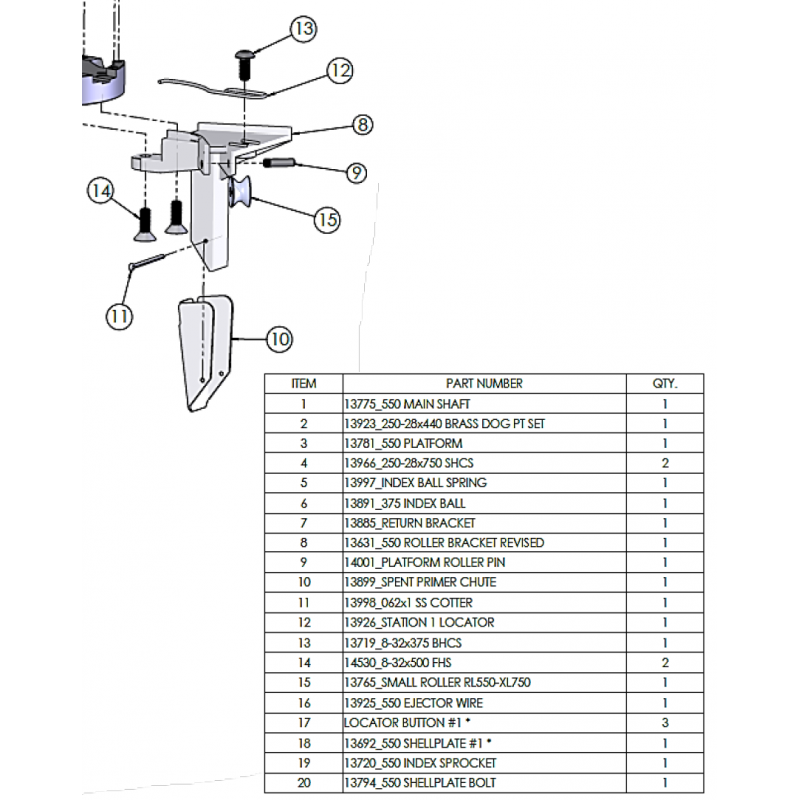 13

12

8

9

14

15

11

10

| ITEM | PART NUMBER | QTY. |
|---|---|---|
| 1 | 13775_550 MAIN SHAFT | 1 |
| 2 | 13923_250-28x440 BRASS DOG PT SET | 1 |
| 3 | 13781_550 PLATFORM | 1 |
| 4 | 13966_250-28x750 SHCS | 2 |
| 5 | 13997_INDEX BALL SPRING | 1 |
| 6 | 13891_375 INDEX BALL | 1 |
| 7 | 13885_RETURN BRACKET | 1 |
| 8 | 13631_550 ROLLER BRACKET REVISED | 1 |
| 9 | 14001_PLATFORM ROLLER PIN | 1 |
| 10 | 13899_SPENT PRIMER CHUTE | 1 |
| 11 | 13998_062x1 SS COTTER | 1 |
| 12 | 13926_STATION 1 LOCATOR | 1 |
| 13 | 13719_8-32x375 BHCS | 1 |
| 14 | 14530_8-32x500 FHS | 2 |
| 15 | 13765_SMALL ROLLER RL550-XL750 | 1 |
| 16 | 13925_550 EJECTOR WIRE | 1 |
| 17 | LOCATOR BUTTON #1 * | 3 |
| 18 | 13692_550 SHELLPLATE #1 * | 1 |
| 19 | 13720_550 INDEX SPROCKET | 1 |
| 20 | 13794_550 SHELLPLATE BOLT | 1 |