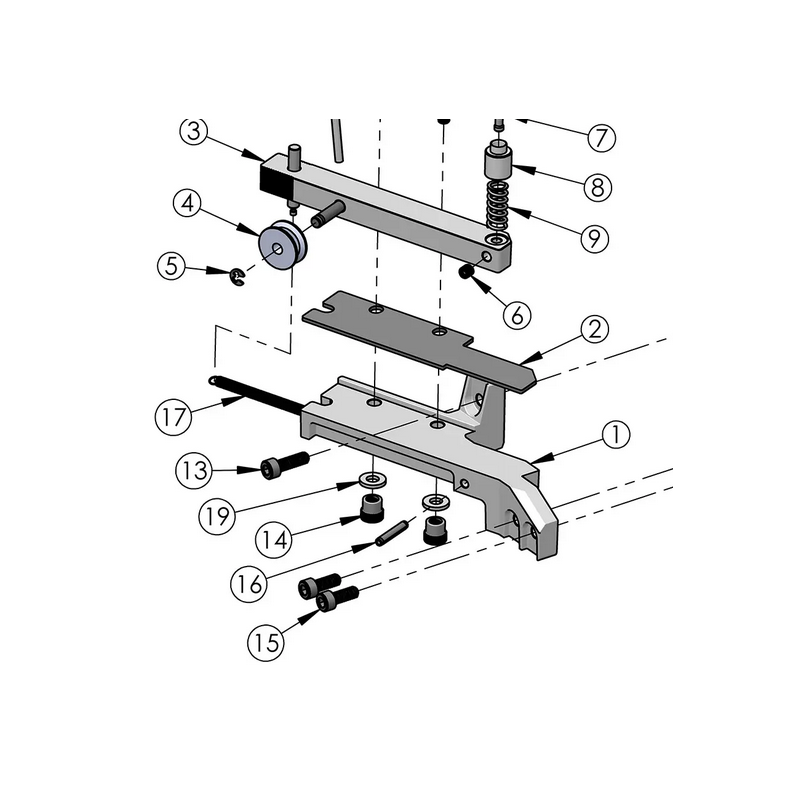 3
7
8
4
9
5
6
2
17
1
13
19
14
16
15