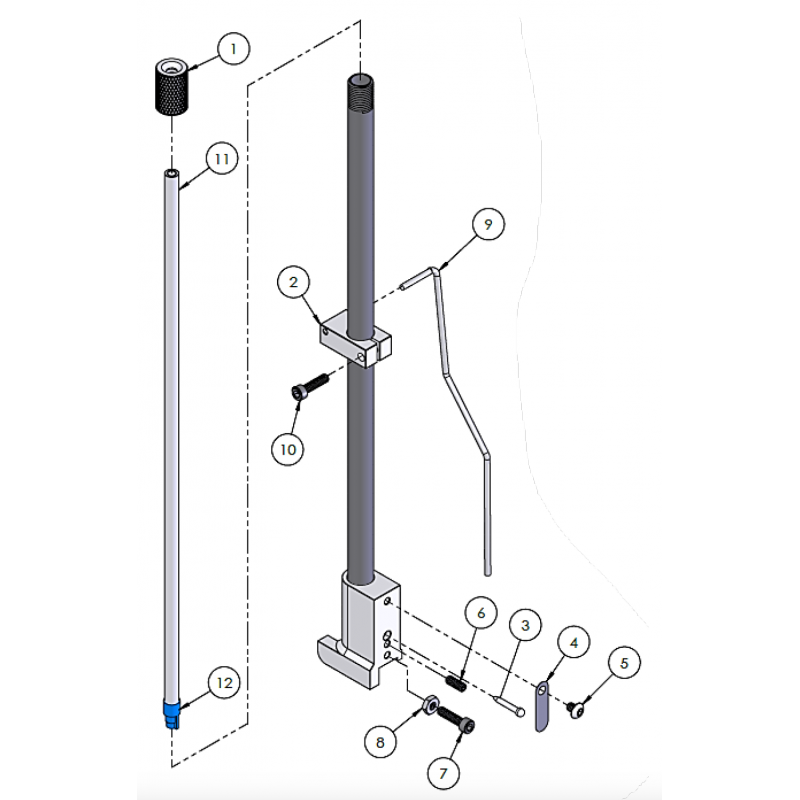 1
11
9
2
10
6
3
4
5
12
8
7