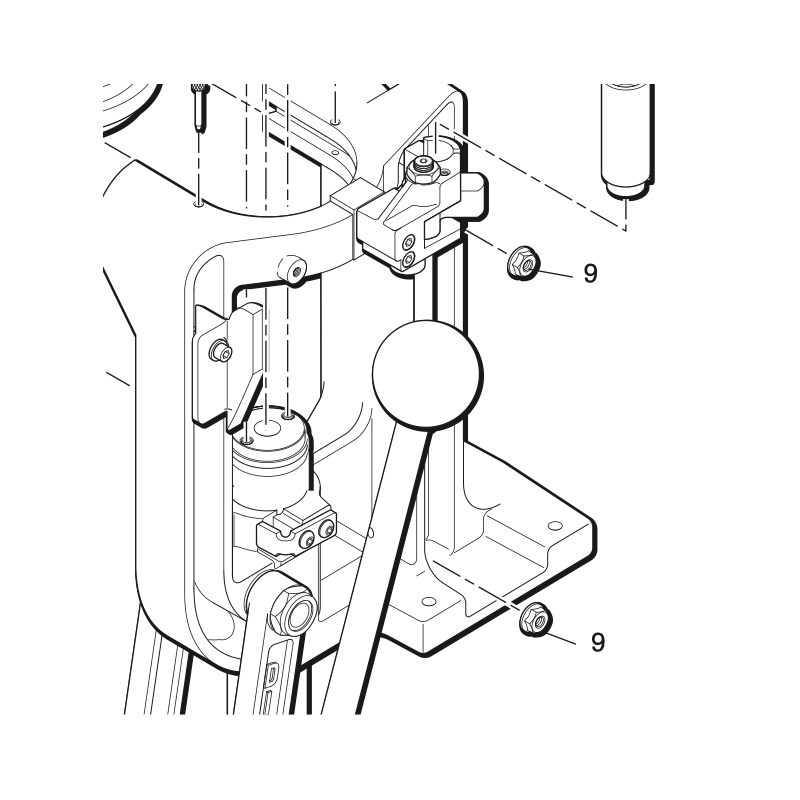 9

9