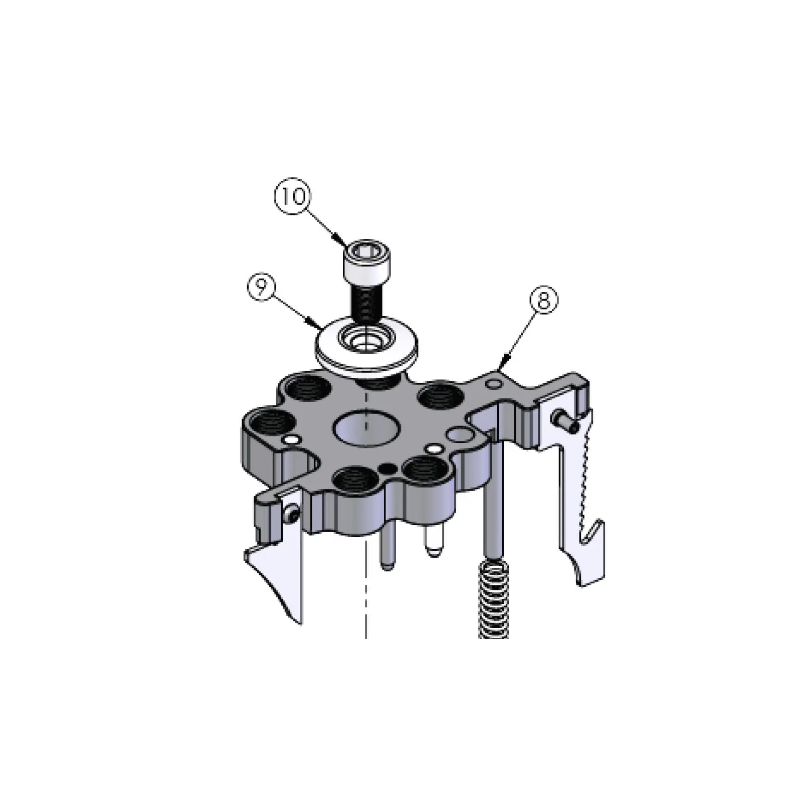 10
9
8